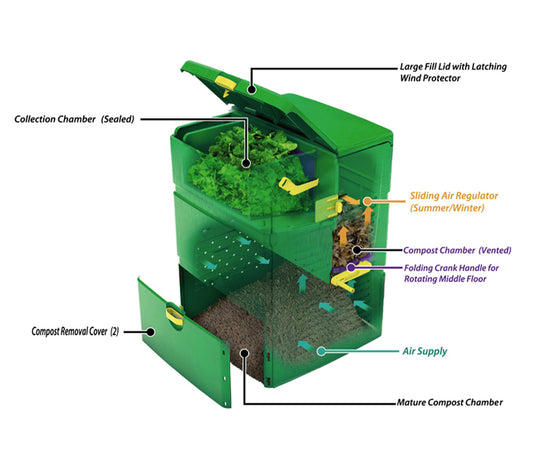 Large Fill Lid with Latching Wind Protector

Collection Chamber (Sealed)

Sliding Air Regulator (Summer/Winter)

Compost Chamber (Vented)

Folding Crank Handle for Rotating Middle Floor

Compost Removal Cover (2)

Air Supply

Mature Compost Chamber