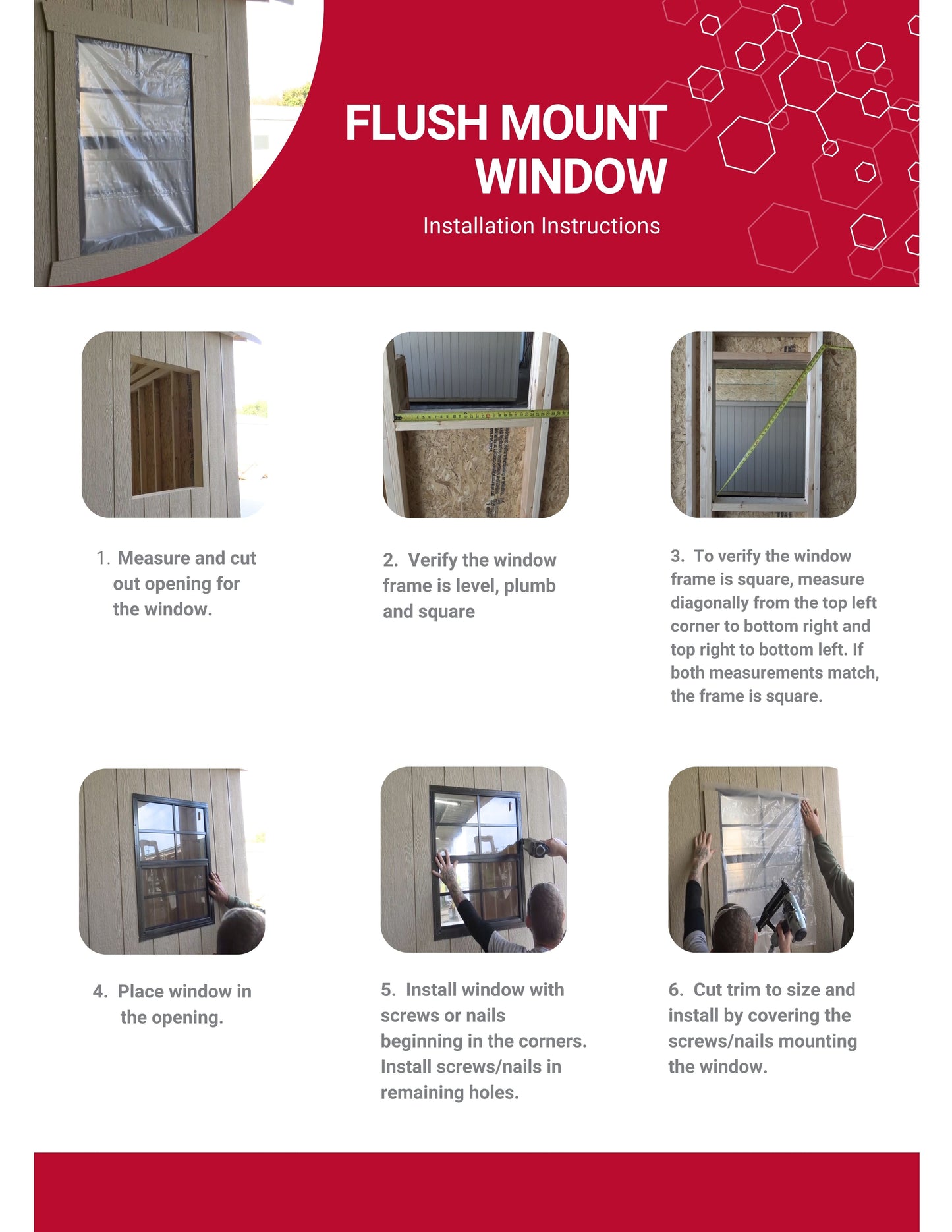 FLUSH MOUNT WINDOW

Installation Instructions

1. Measure and cut out opening for the window.

2. Verify the window frame is level, plumb and square

3. To verify the window frame is square, measure diagonally from the top left corner to bottom right and top right to bottom left. If both measurements match, the frame is square.

4. Place window in the opening.

5. Install window with screws or nails beginning in the corners. Install screws/nails in remaining holes.

6. Cut trim to size and install by covering the screws/nails mounting the window.