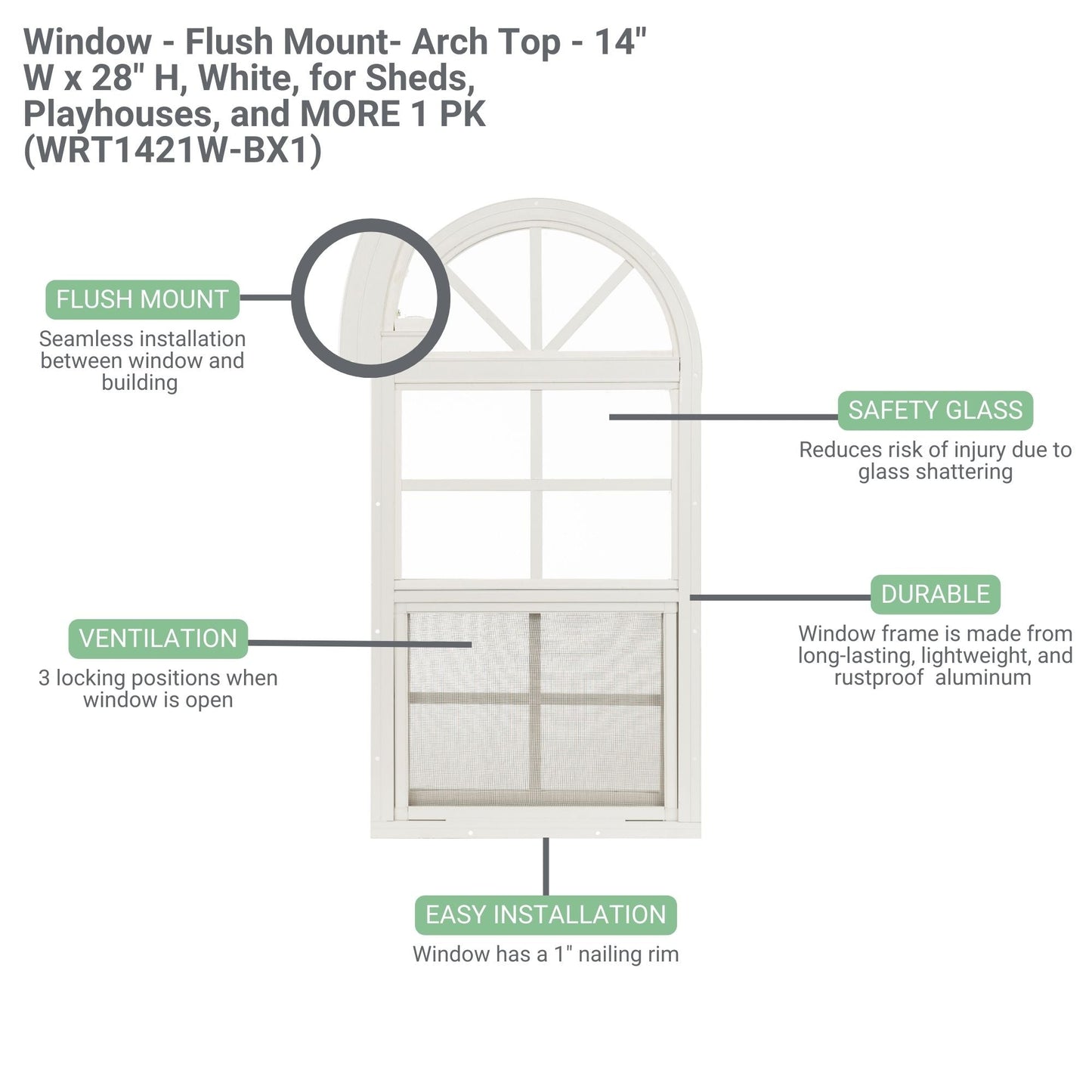 Window - Flush Mount- Arch Top - 14" W x 28" H, White, for Sheds, Playhouses, and MORE 1 PK (WRT1421W-BX1)

FLUSH MOUNT
Seamless installation between window and building

SAFETY GLASS
Reduces risk of injury due to glass shattering

DURABLE
Window frame is made from long-lasting, lightweight, and rustproof aluminum

VENTILATION
3 locking positions when window is open

EASY INSTALLATION
Window has a 1" nailing rim