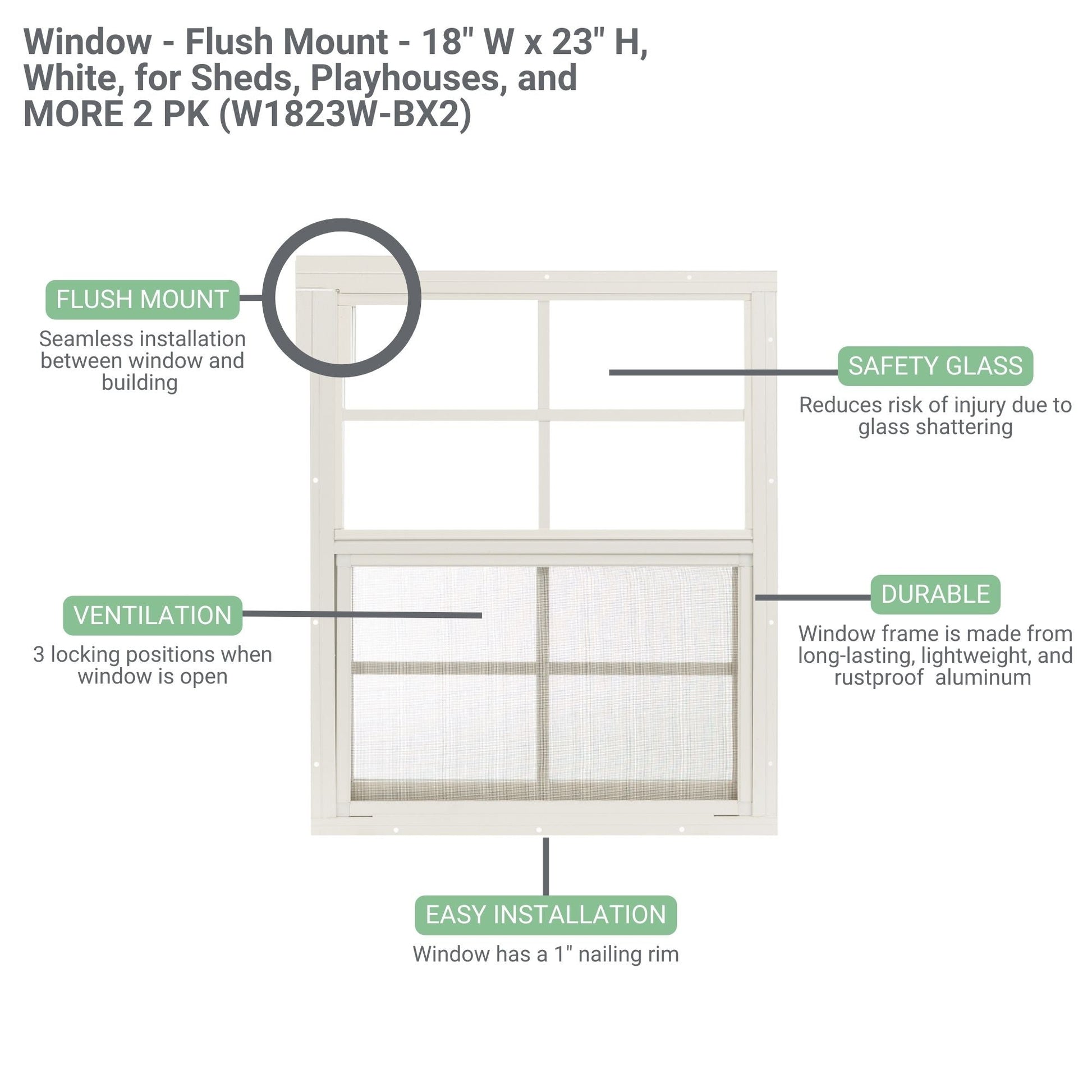 Window - Flush Mount - 18" W x 23" H, White, for Sheds, Playhouses, and MORE 2 PK (W1823W-BX2)

FLUSH MOUNT

Seamless installation between window and building

SAFETY GLASS

Reduces risk of injury due to glass shattering

VENTILATION

3 locking positions when window is open

DURABLE

Window frame is made from long-lasting, lightweight, and rustproof aluminum

EASY INSTALLATION

Window has a 1" nailing rim