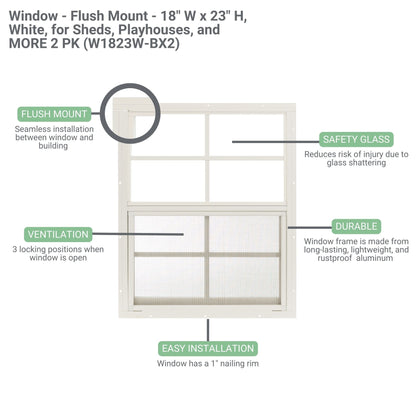 Window - Flush Mount - 18" W x 23" H, White, for Sheds, Playhouses, and MORE 2 PK (W1823W-BX2)

FLUSH MOUNT
Seamless installation between window and building

SAFETY GLASS
Reduces risk of injury due to glass shattering

VENTILATION
3 locking positions when window is open

DURABLE
Window frame is made from long-lasting, lightweight, and rustproof aluminum

EASY INSTALLATION
Window has a 1" nailing rim