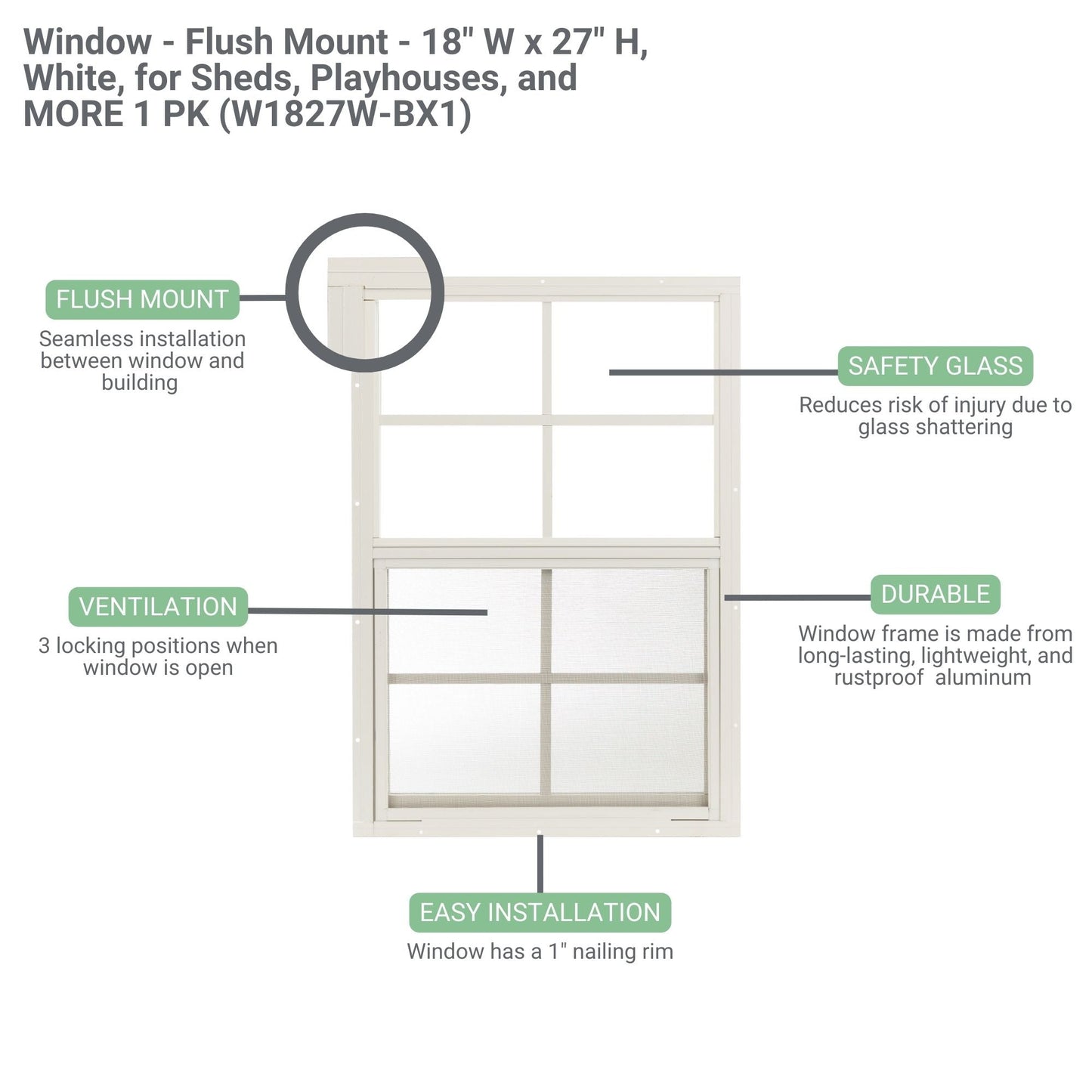 Window - Flush Mount - 18" W x 27" H, White, for Sheds, Playhouses, and MORE 1 PK (W1827W-BX1)

FLUSH MOUNT
Seamless installation between window and building

SAFETY GLASS
Reduces risk of injury due to glass shattering

VENTILATION
3 locking positions when window is open

DURABLE
Window frame is made from long-lasting, lightweight, and rustproof aluminum

EASY INSTALLATION
Window has a 1" nailing rim