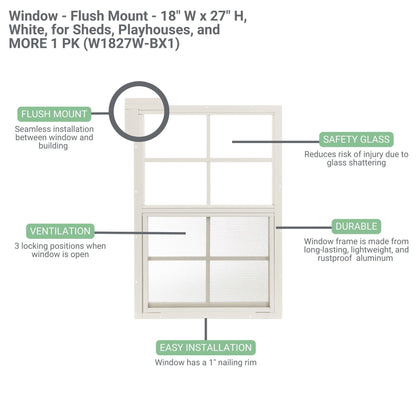 Window - Flush Mount - 18" W x 27" H, White, for Sheds, Playhouses, and MORE 1 PK (W1827W-BX1)

FLUSH MOUNT
Seamless installation between window and building

SAFETY GLASS
Reduces risk of injury due to glass shattering

VENTILATION
3 locking positions when window is open

DURABLE
Window frame is made from long-lasting, lightweight, and rustproof aluminum

EASY INSTALLATION
Window has a 1" nailing rim