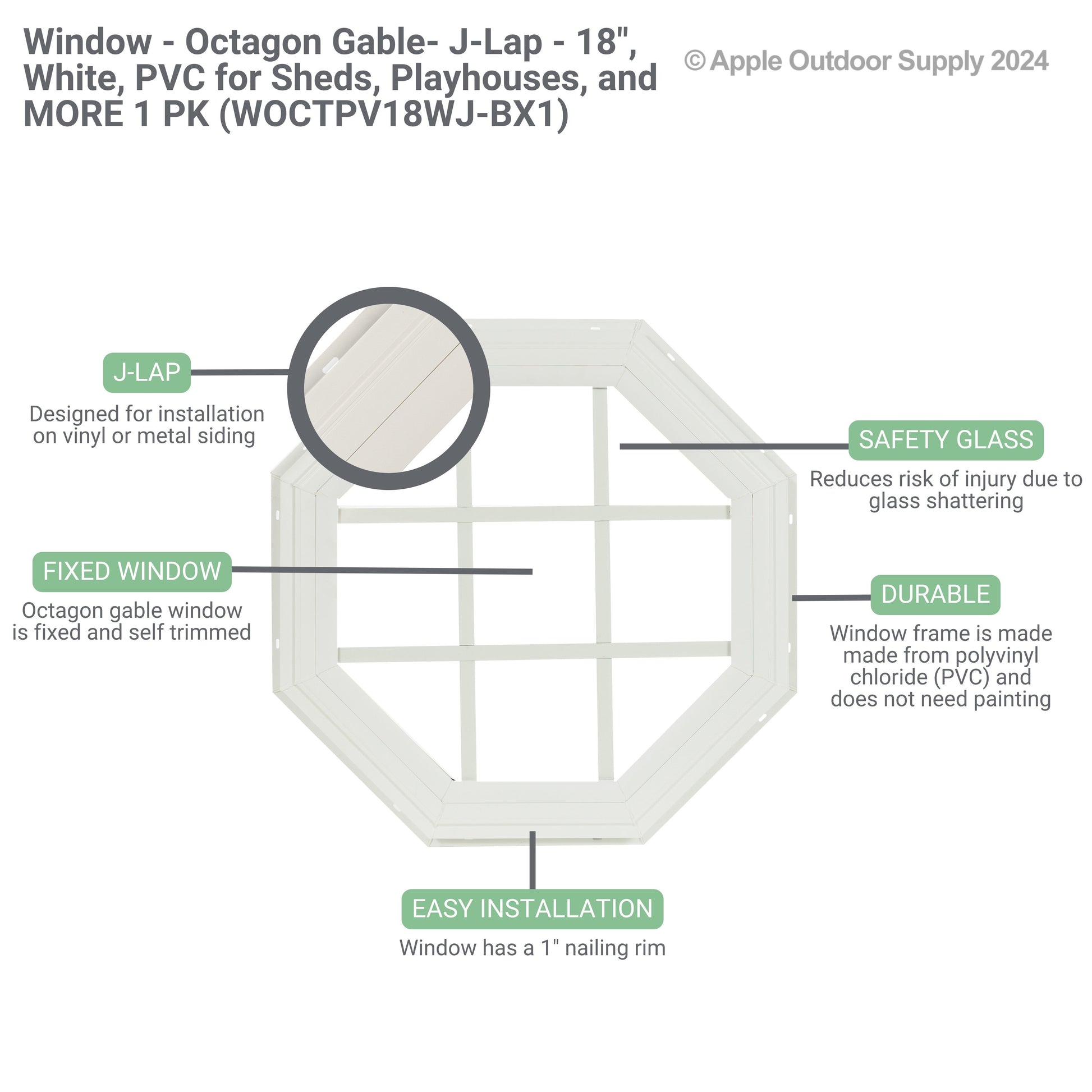 Window - Octagon Gable- J-Lap - 18", White, PVC for Sheds, Playhouses, and MORE 1 PK (WOCTPV18WJ-BX1)

© Apple Outdoor Supply 2024

J-LAP

Designed for installation on vinyl or metal siding

SAFETY GLASS

Reduces risk of injury due to glass shattering

FIXED WINDOW

Octagon gable window is fixed and self trimmed

DURABLE

Window frame is made made from polyvinyl chloride (PVC) and does not need painting

EASY INSTALLATION

Window has a 1" nailing rim