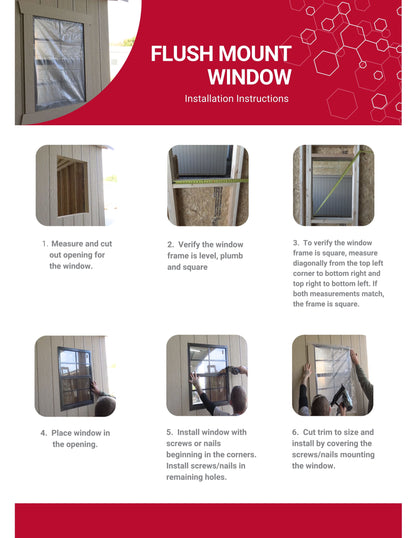 FLUSH MOUNT WINDOW

Installation Instructions

1. Measure and cut out opening for the window.

2. Verify the window frame is level, plumb and square

3. To verify the window frame is square, measure diagonally from the top left corner to bottom right and top right to bottom left. If both measurements match, the frame is square.

4. Place window in the opening.

5. Install window with screws or nails beginning in the corners. Install screws/nails in remaining holes.

6. Cut trim to size and install by covering the screws/nails mounting the window.