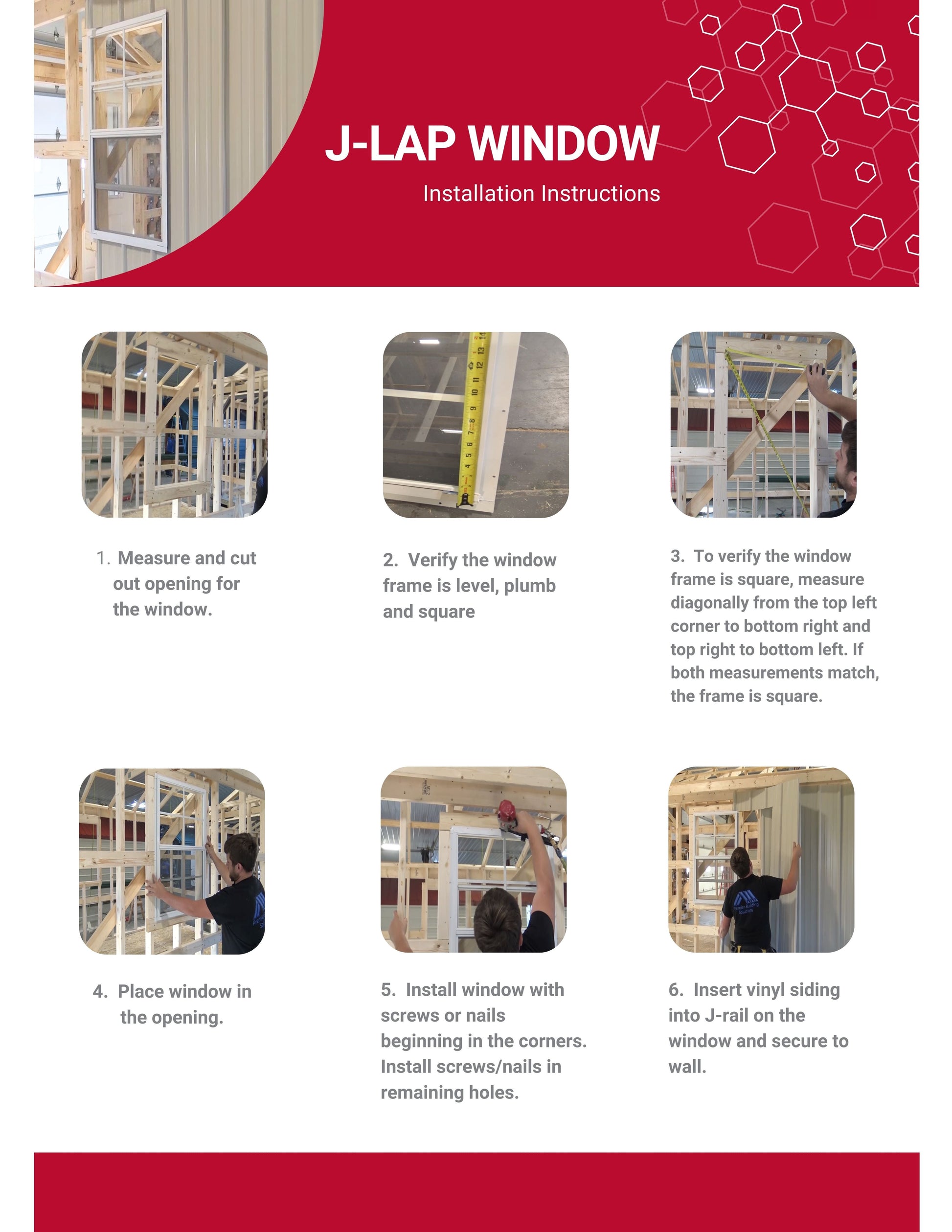 J-LAP WINDOW

Installation Instructions

1. Measure and cut out opening for the window.

2. Verify the window frame is level, plumb and square

3. To verify the window frame is square, measure diagonally from the top left corner to bottom right and top right to bottom left. If both measurements match, the frame is square.

4. Place window in the opening.

5. Install window with screws or nails beginning in the corners. Install screws/nails in remaining holes.

6. Insert vinyl siding into J-rail on the window and secure to wall.