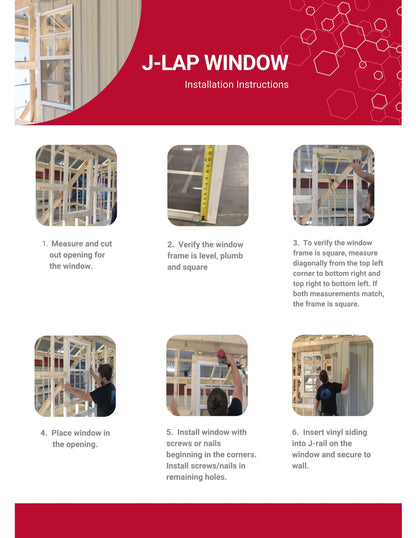 J-LAP WINDOW

Installation Instructions

1. Measure and cut out opening for the window.

2. Verify the window frame is level, plumb and square

3. To verify the window frame is square, measure diagonally from the top left corner to bottom right and top right to bottom left. If both measurements match, the frame is square.

4. Place window in the opening.

5. Install window with screws or nails beginning in the corners. Install screws/nails in remaining holes.

6. Insert vinyl siding into J-rail on the window and secure to wall.