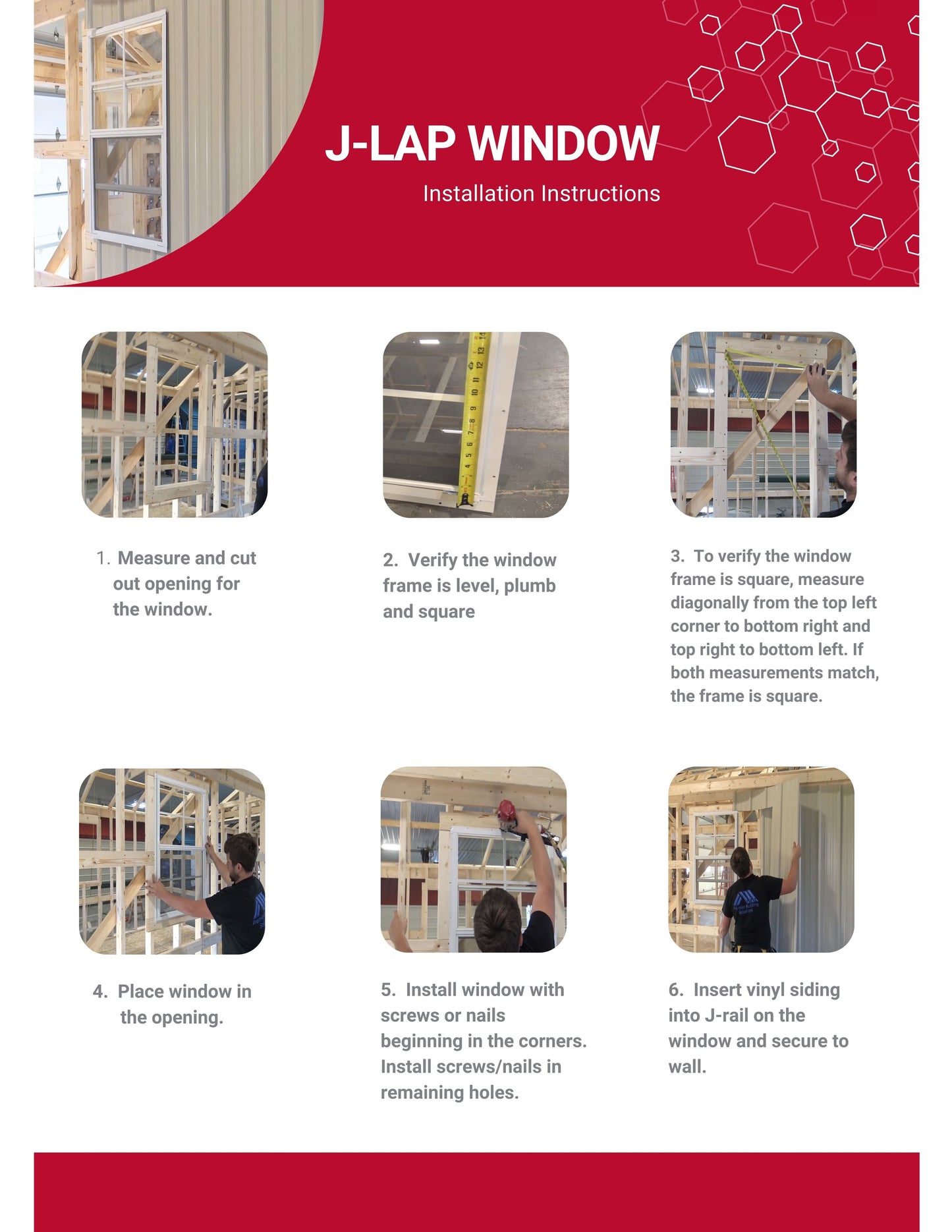 J-LAP WINDOW

Installation Instructions

1. Measure and cut out opening for the window.

2. Verify the window frame is level, plumb and square

3. To verify the window frame is square, measure diagonally from the top left corner to bottom right and top right to bottom left. If both measurements match, the frame is square.

4. Place window in the opening.

5. Install window with screws or nails beginning in the corners. Install screws/nails in remaining holes.

6. Insert vinyl siding into J-rail on the window and secure to wall.